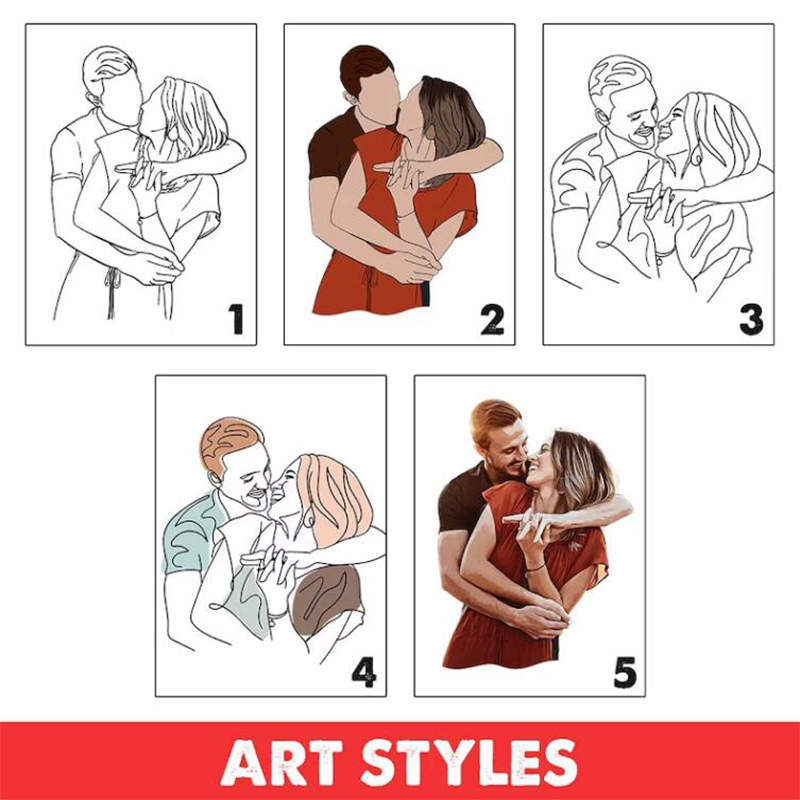 1

2

3

4

5

ART STYLES